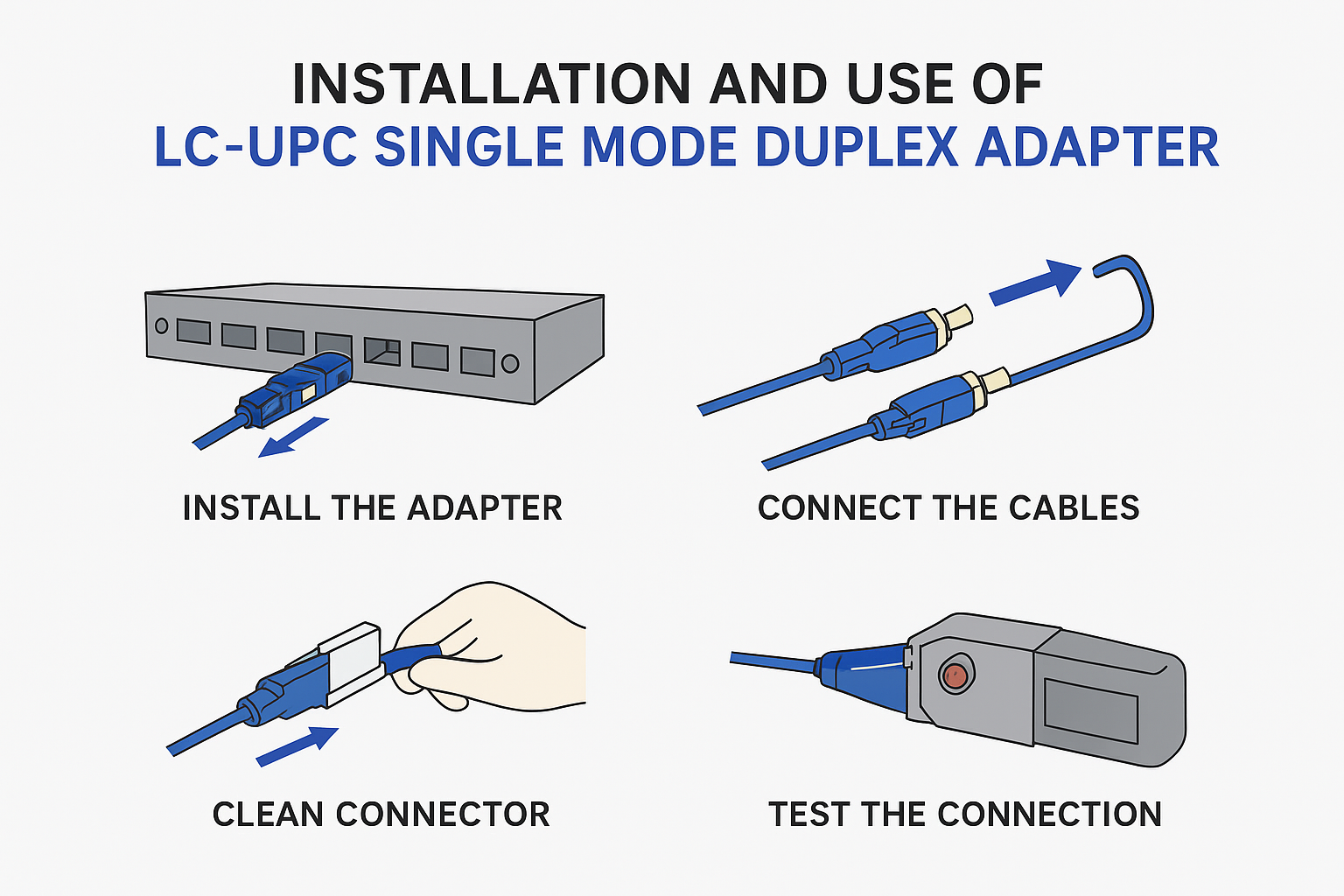 INSTALLATION AND USE OF
LC-UPC SINGLE MODE DUPLEX ADAPTER

INSTALL THE ADAPTER

CONNECT THE CABLES

CLEAN CONNECTOR

TEST THE CONNECTION